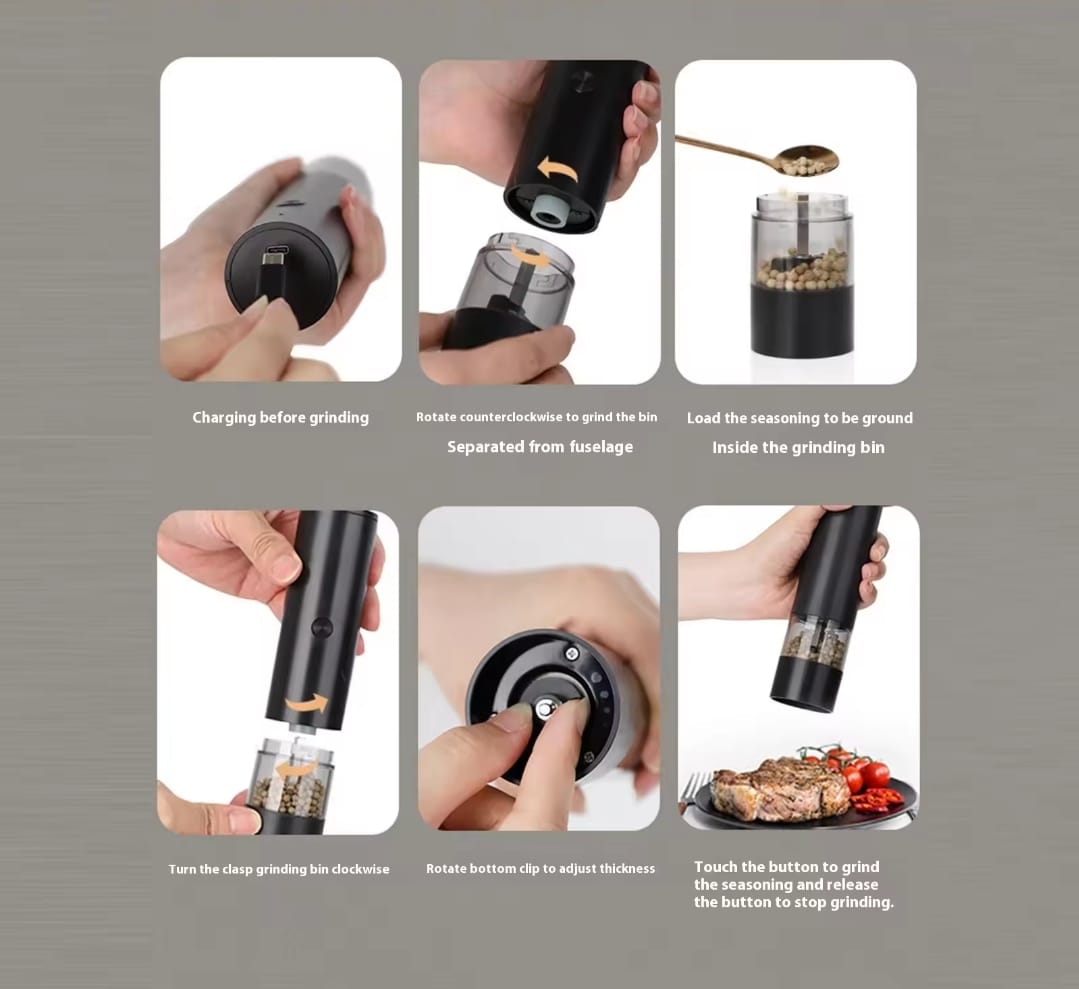 Charging before grinding

Rotate counterclockwise to grind the bin

Separated from fuselage

Load the seasoning to be ground

Inside the grinding bin

Turn the clasp grinding bin clockwise

Rotate bottom clip to adjust thickness

Touch the button to grind the seasoning and release the button to stop grinding.