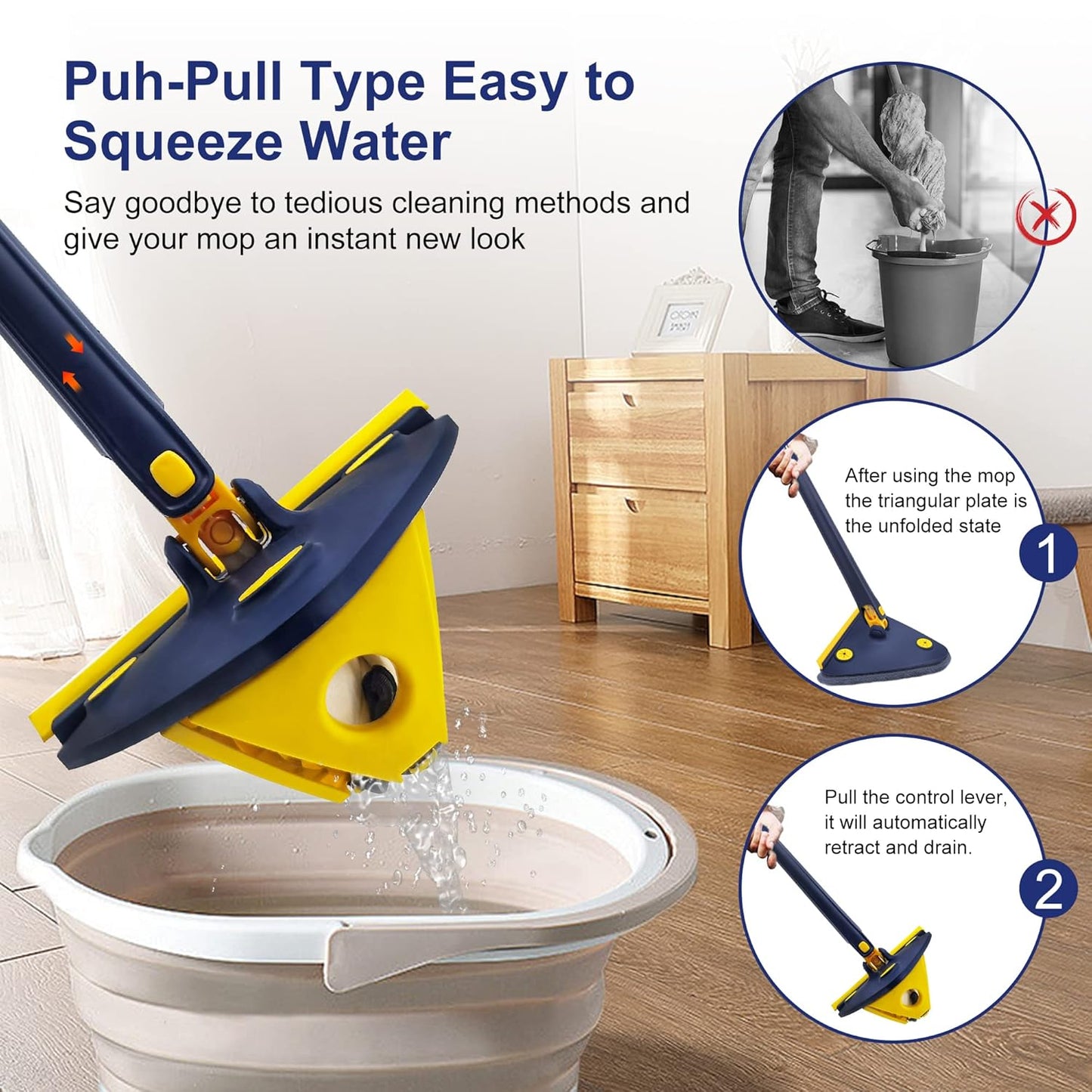 Puh-Pull Type Easy to Squeeze Water

Say goodbye to tedious cleaning methods and give your mop an instant new look

After using the mop the triangular plate is the unfolded state

1

Pull the control lever, it will automatically retract and drain.

2