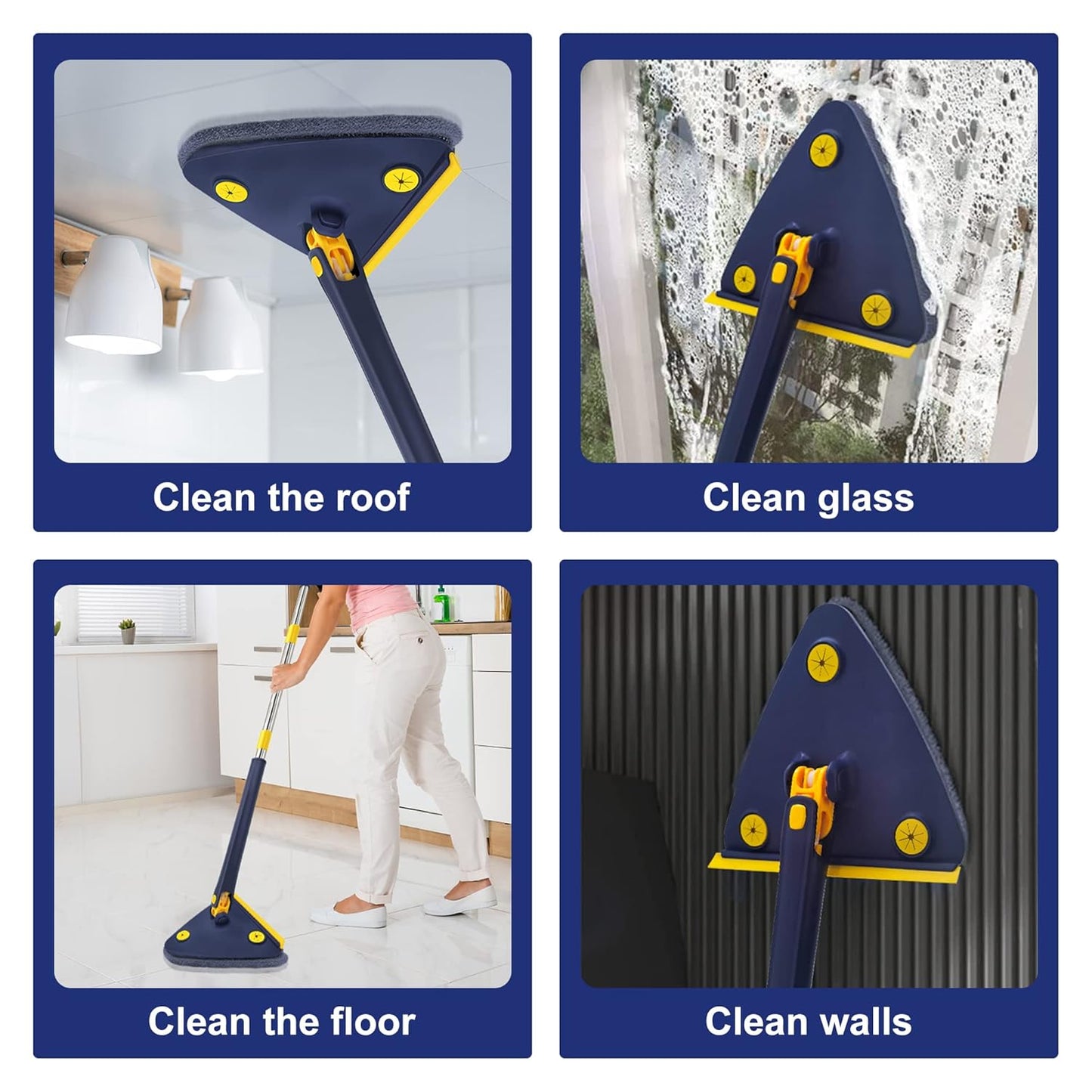 Clean the roof

Clean glass

Clean the floor

Clean walls