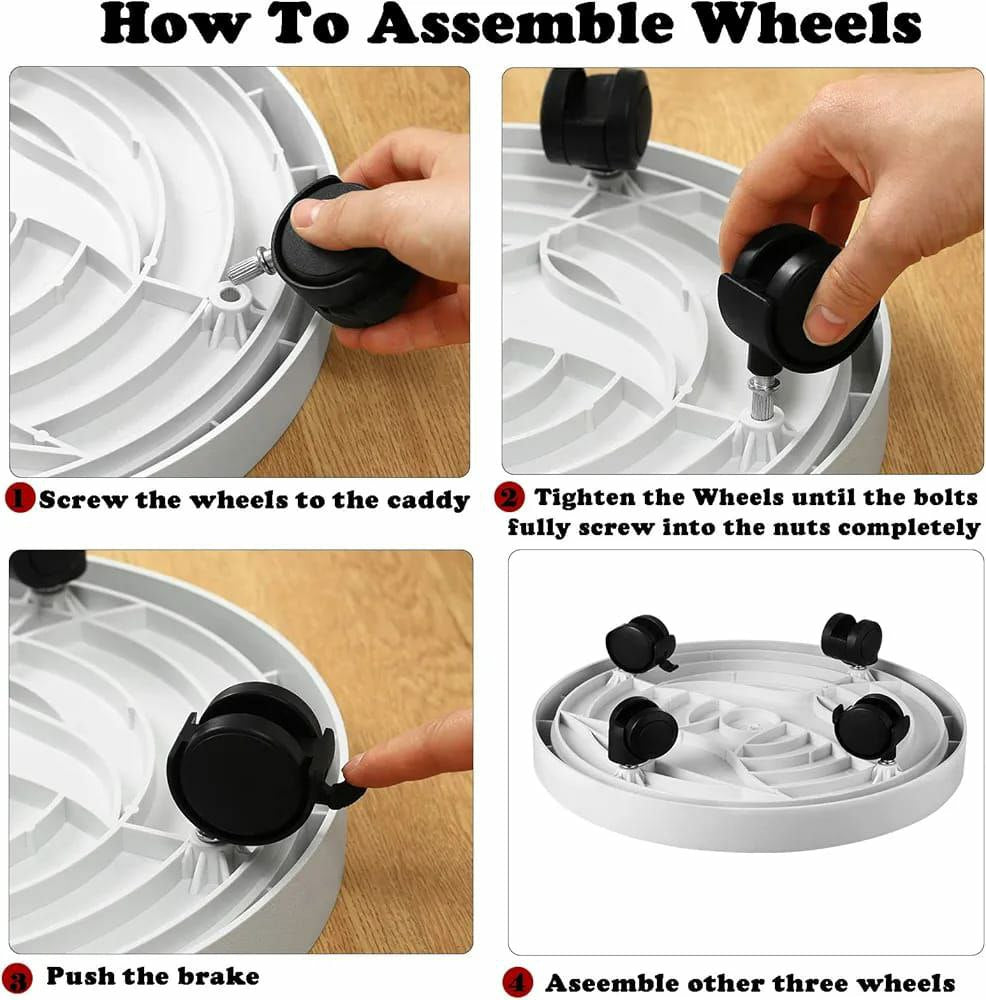 How To Assemble Wheels

1 Screw the wheels to the caddy

2 Tighten the Wheels until the bolts fully screw into the nuts completely

3 Push the brake

4 Aseemble other three wheels