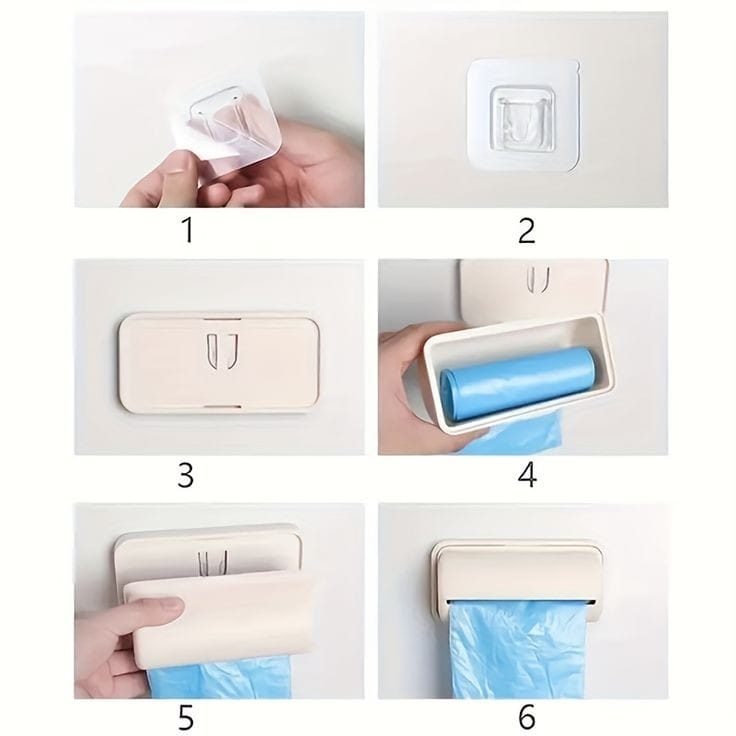 1

2

3

4

5

6