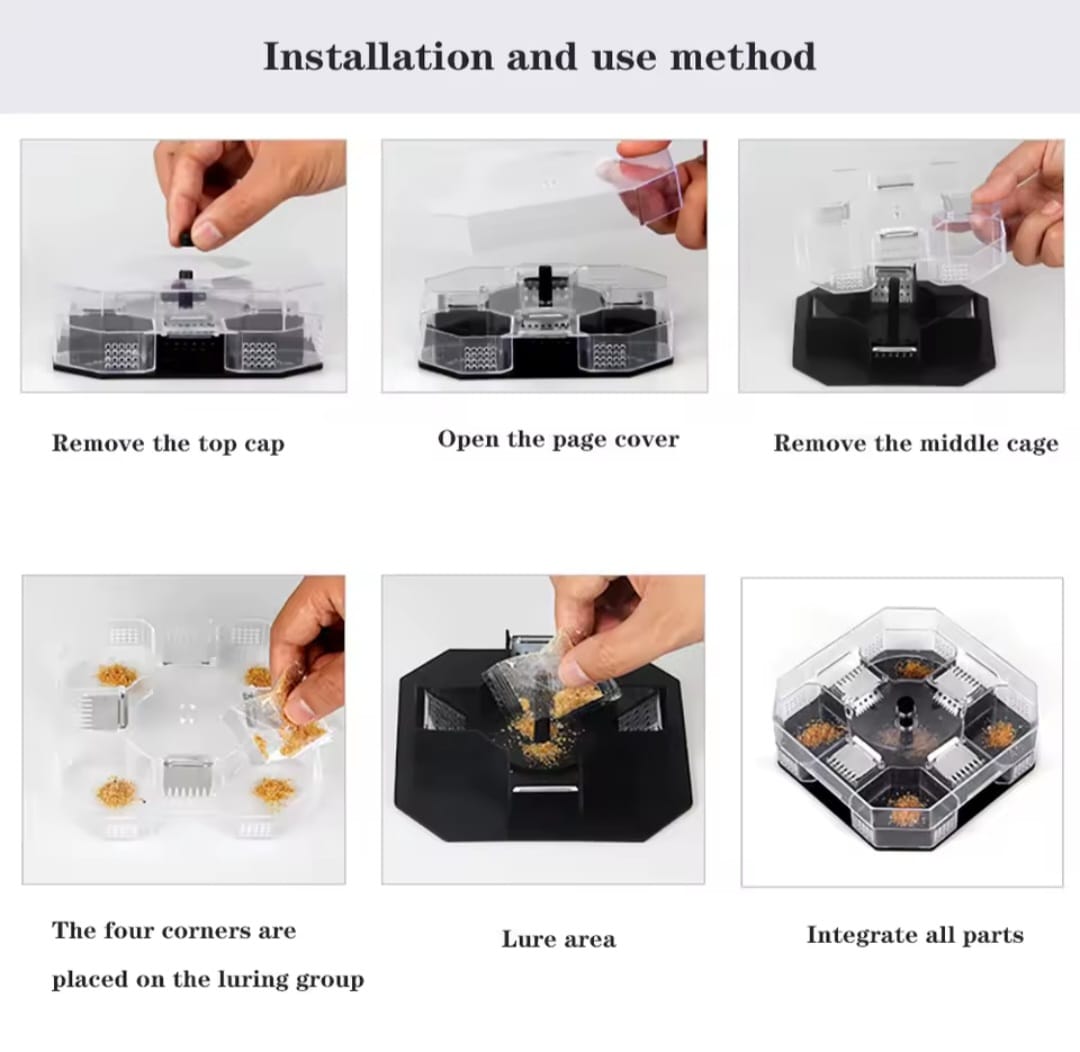 Installation and use method

Remove the top cap

Open the page cover

Remove the middle cage

The four corners are placed on the luring group

Lure area

Integrate all parts