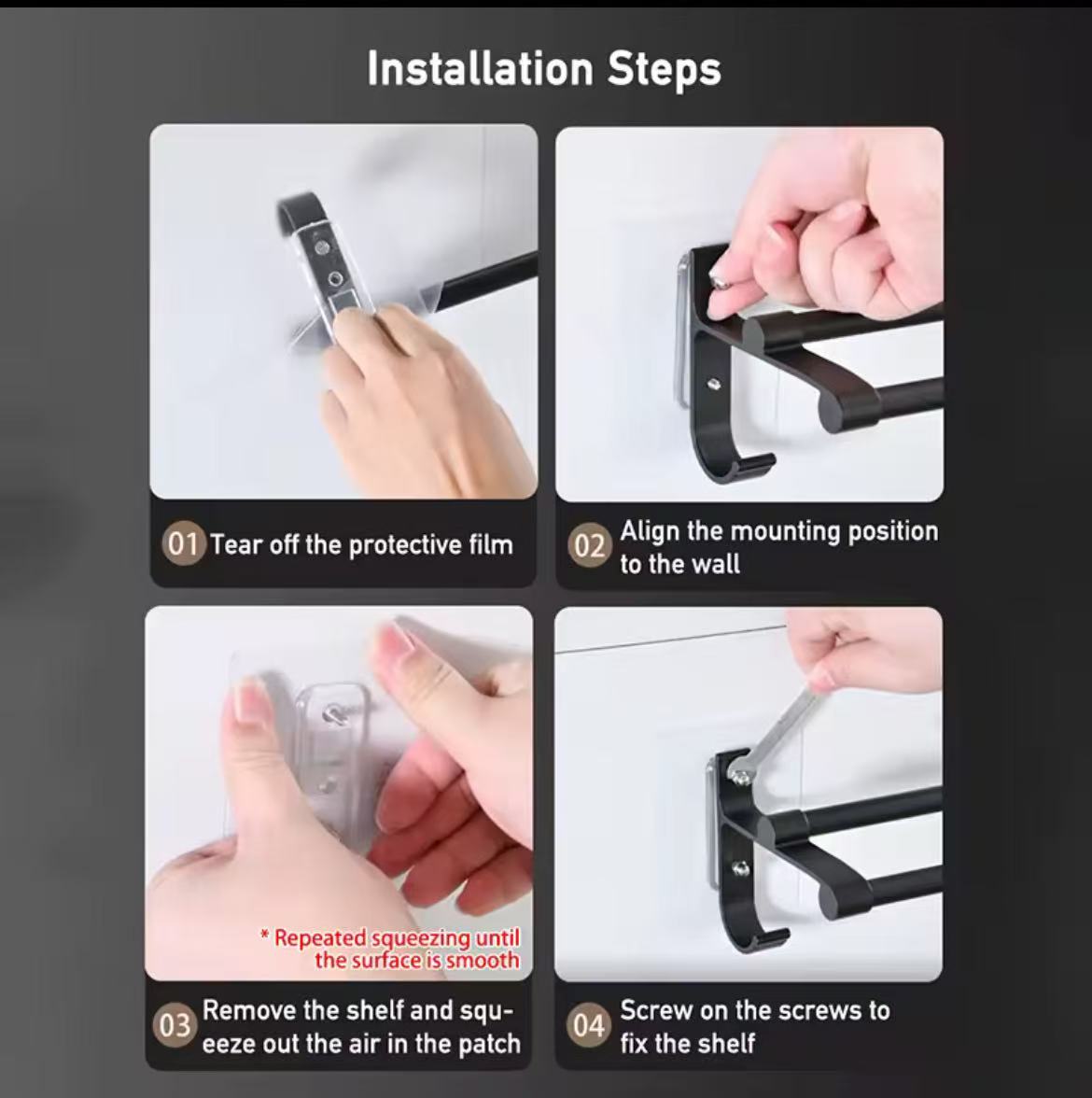 Installation Steps

01 Tear off the protective film

02 Align the mounting position to the wall

* Repeated squeezing until the surface is smooth

03 Remove the shelf and squeeze out the air in the patch

04 Screw on the screws to fix the shelf