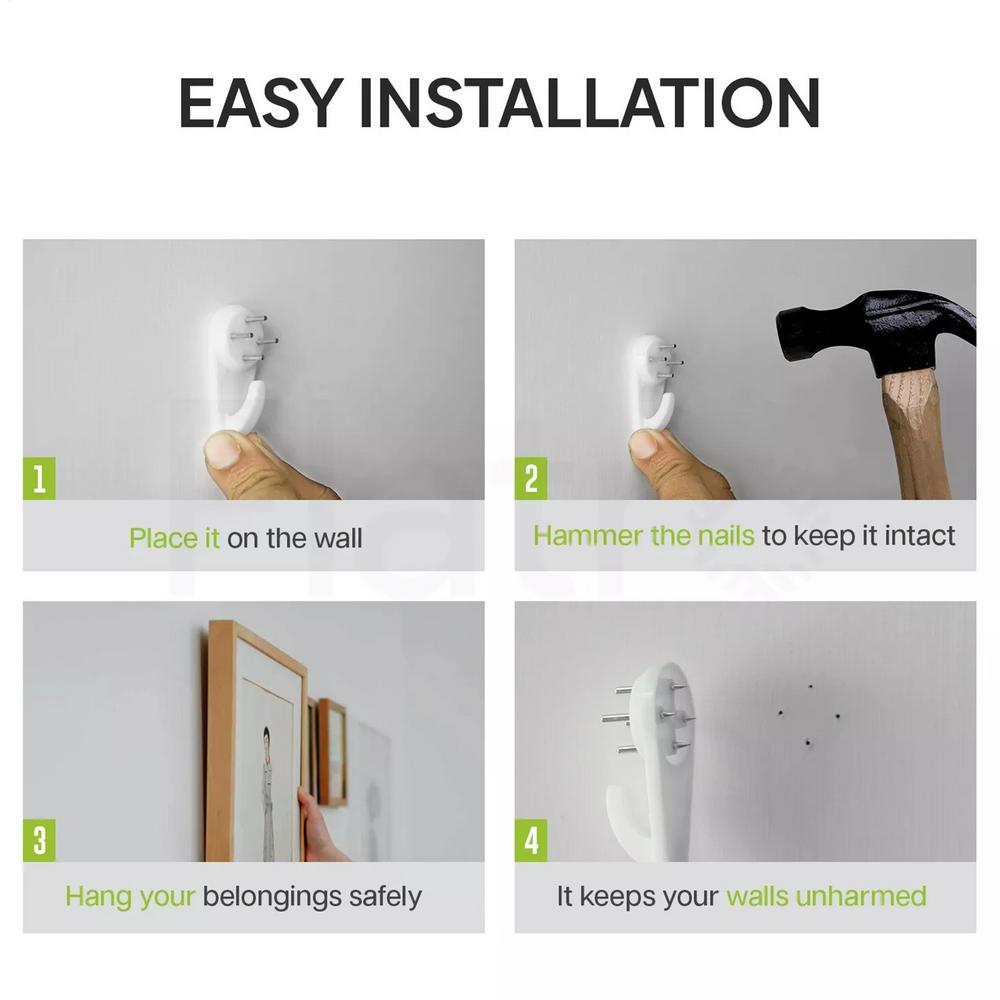 EASY INSTALLATION

1

Place it on the wall

2

Hammer the nails to keep it intact

3

Hang your belongings safely

4

It keeps your walls unharmed