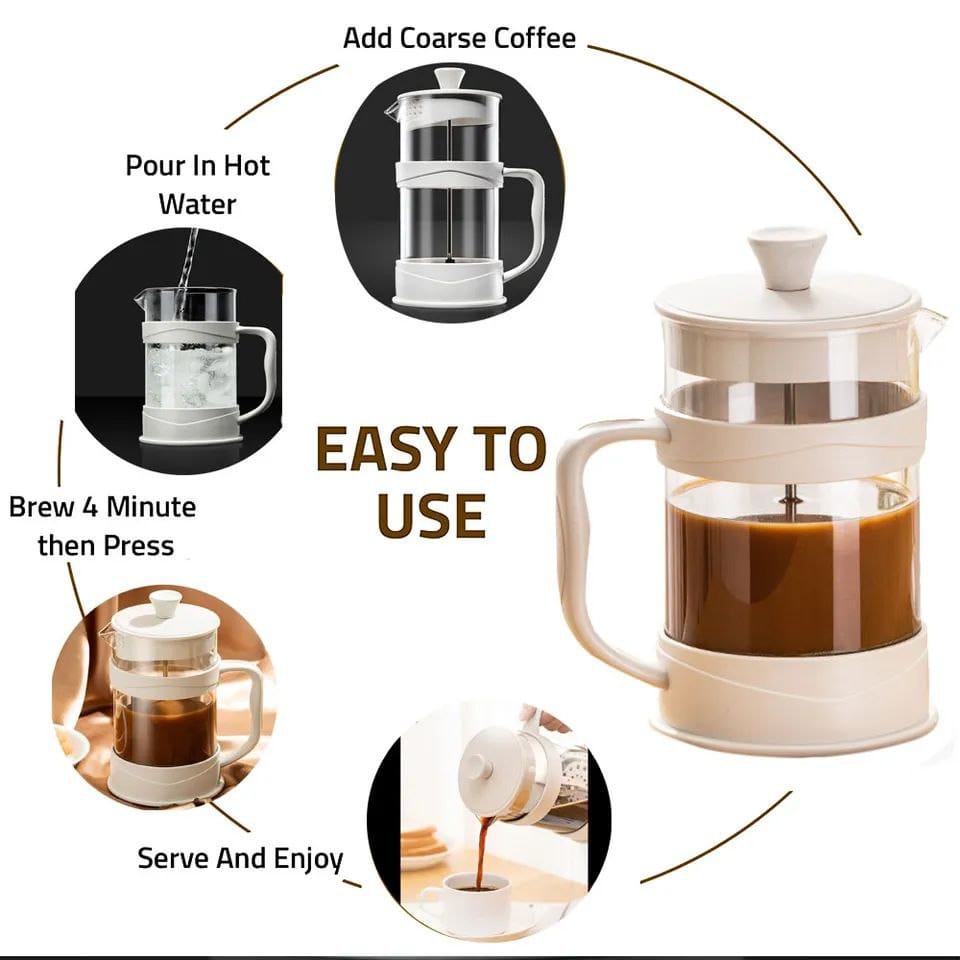 Add Coarse Coffee

Pour In Hot Water

EASY TO USE

Brew 4 Minute then Press

Serve And Enjoy