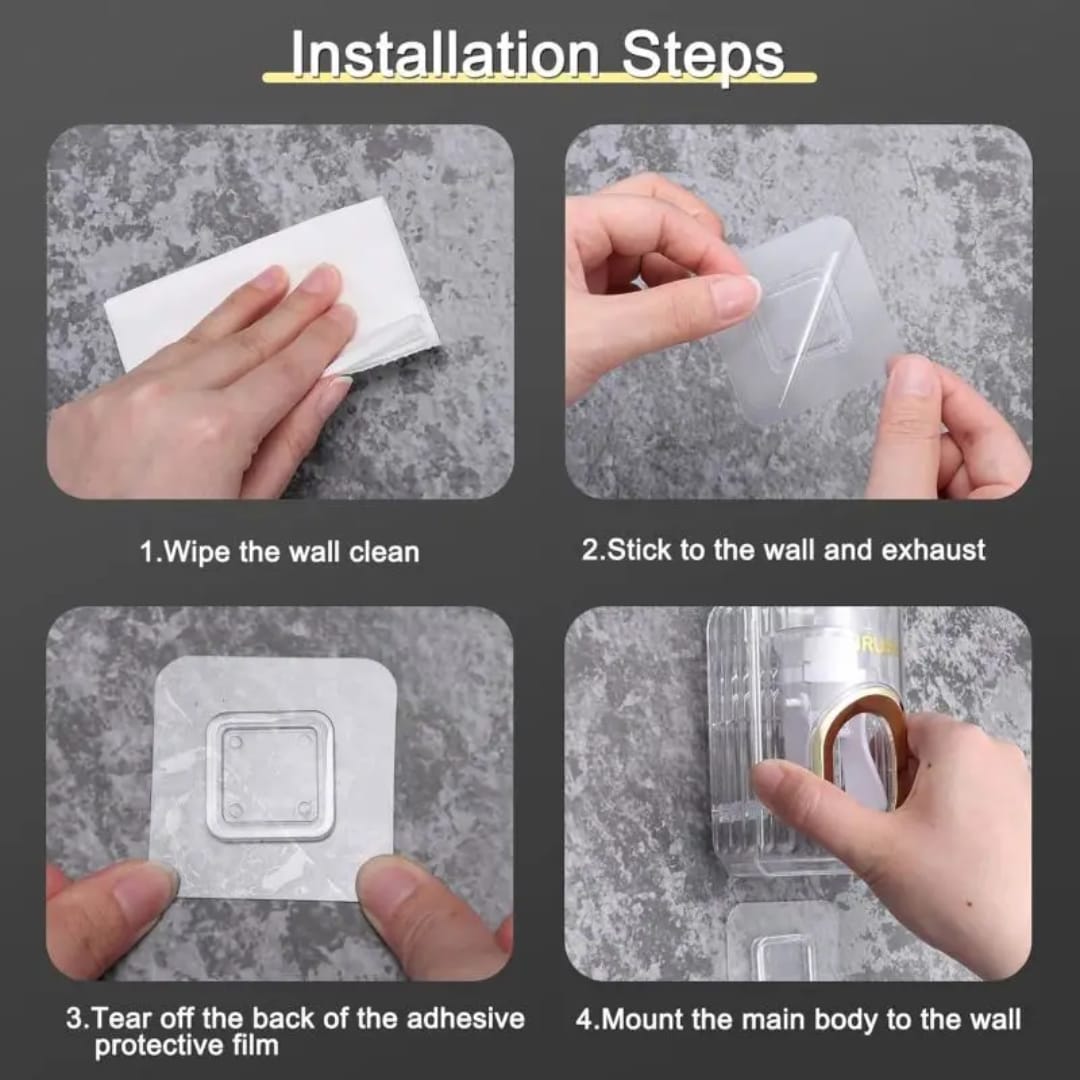 Installation Steps

1.Wipe the wall clean

2.Stick to the wall and exhaust

3.Tear off the back of the adhesive protective film

4.Mount the main body to the wall