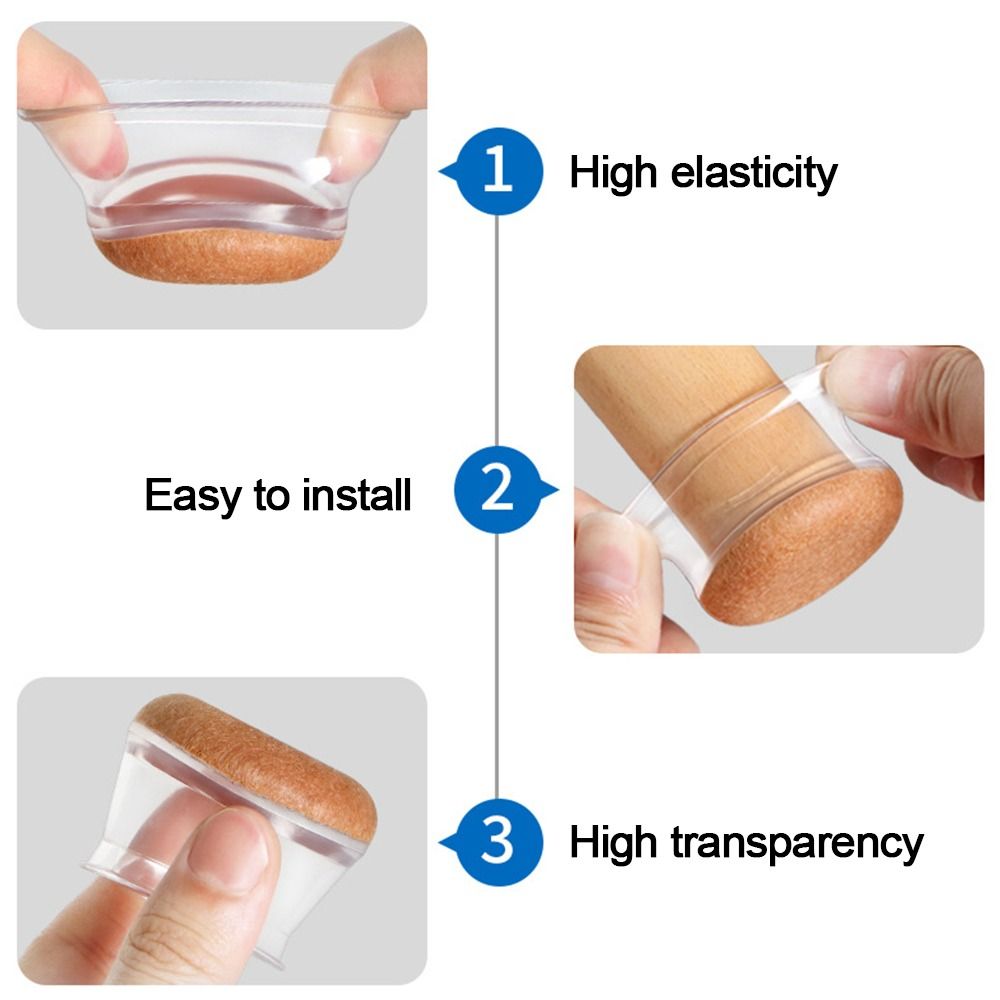 1 High elasticity

Easy to install 2

3 High transparency